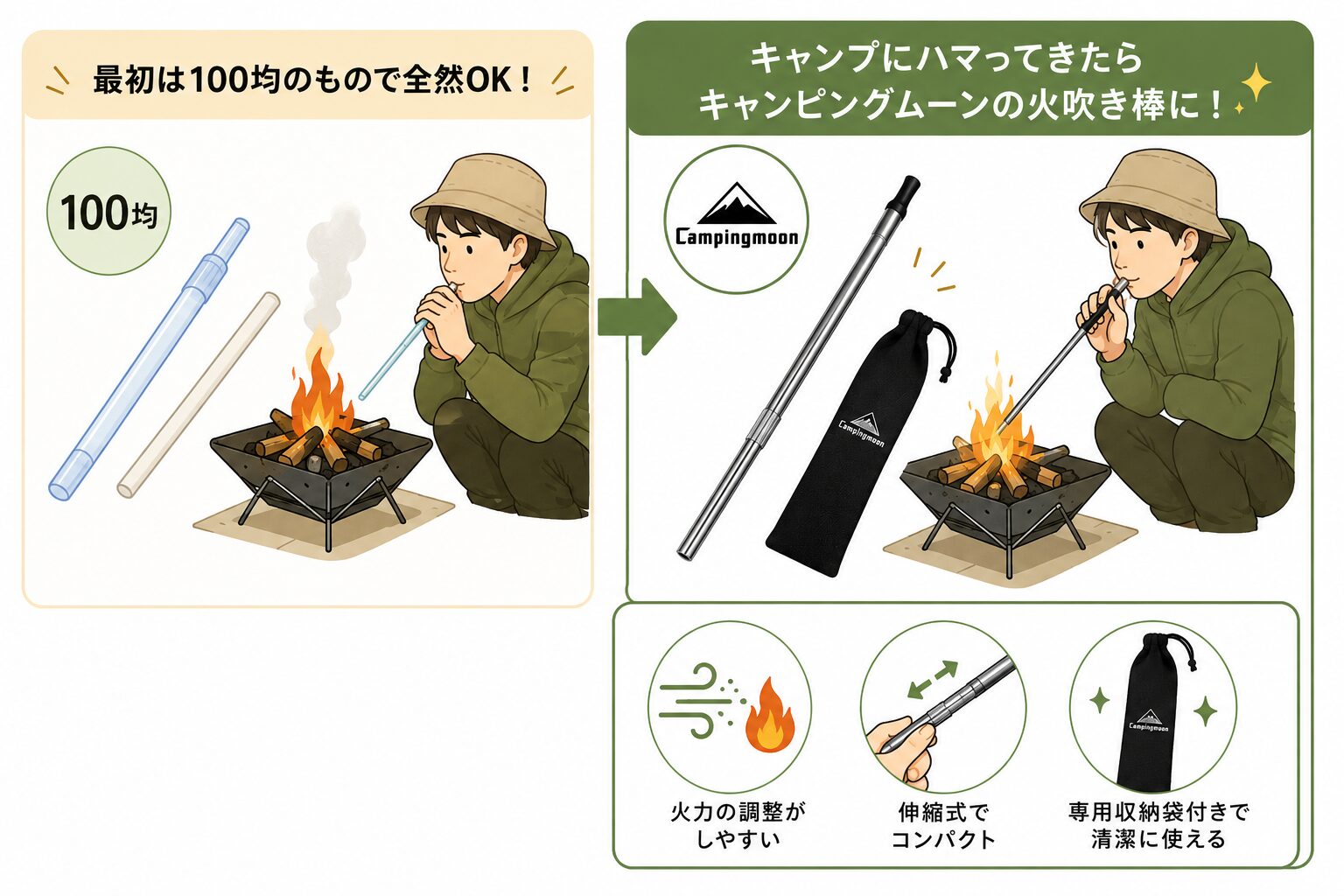 最初は100均のもので全然OK！

100均

キャンプにハマってきたら
キャンピングムーンの火吹き棒に！

Campingmoon

Campingmoon

Campingmoon

火力の調整がしやすい

伸縮式でコンパクト

専用収納袋付きで清潔に使える